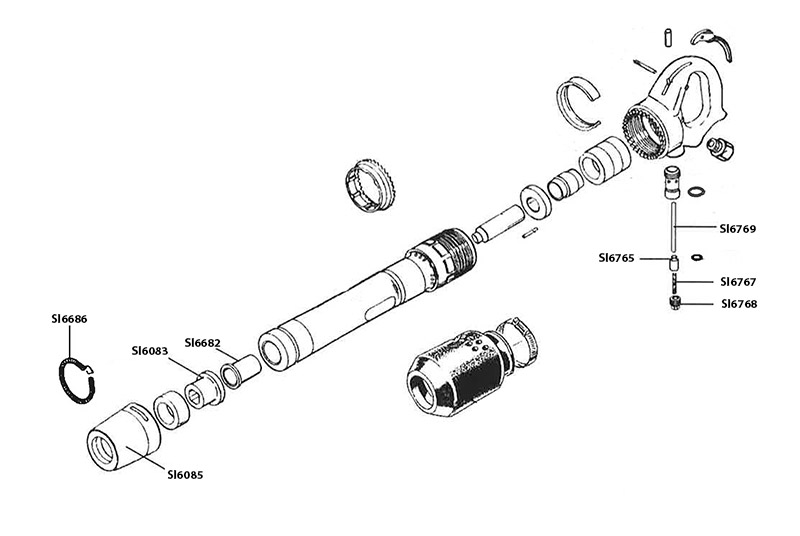 SI6769
SI6765
SI6767
SI6768
SI6686
SI6083
SI6682
SI6085