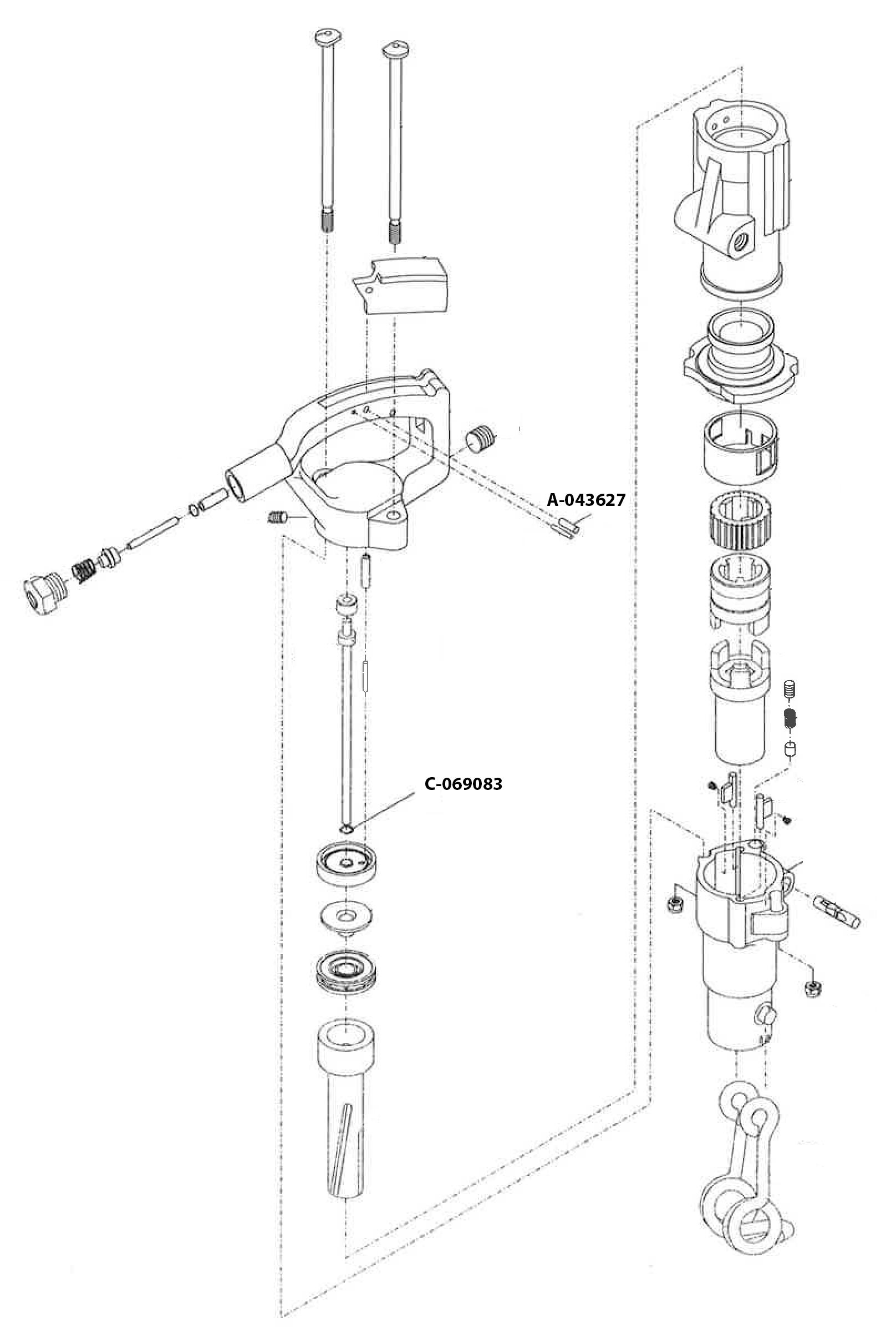 A-043627

C-069083